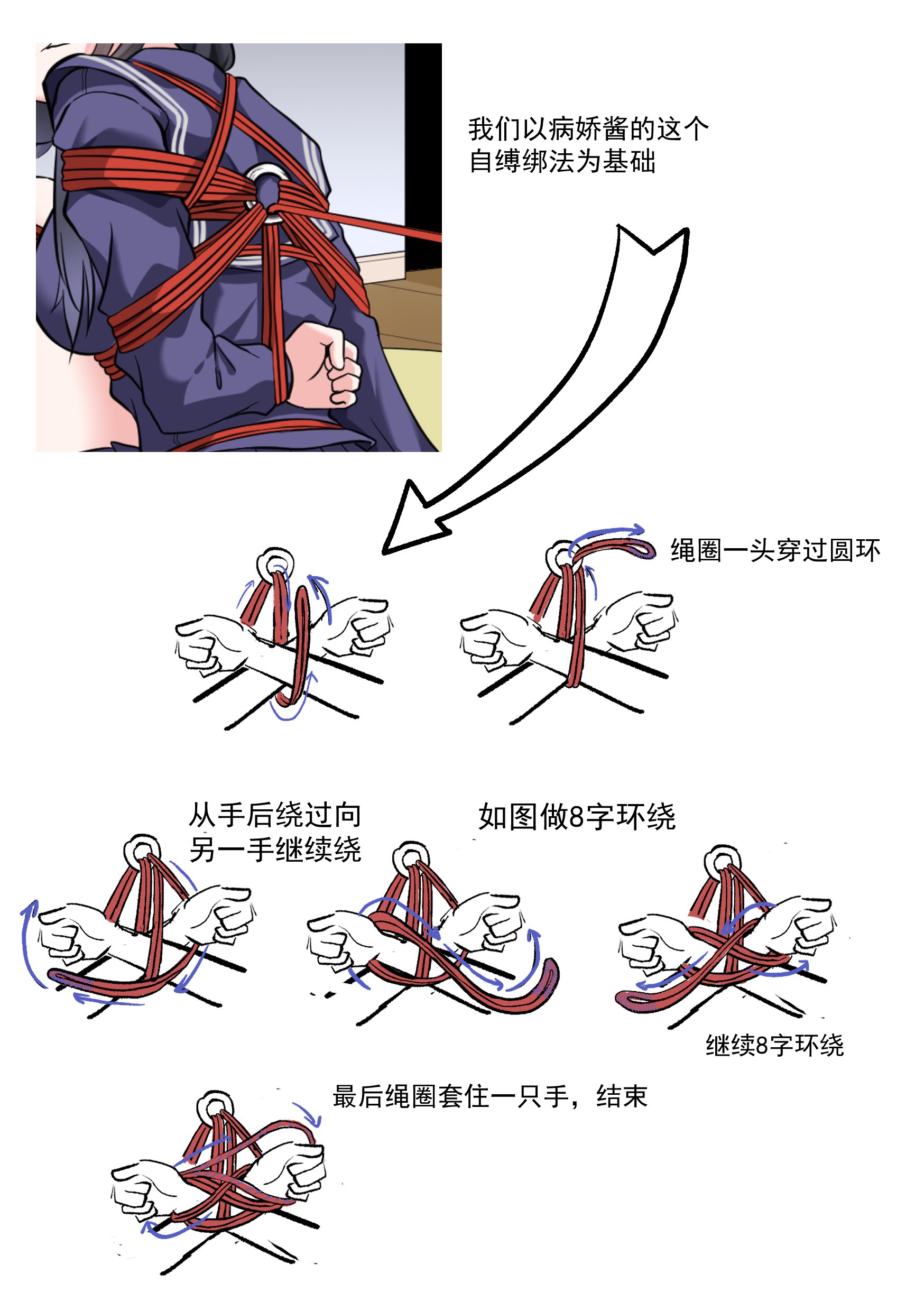 我们以病娇酱的这个自缚绑法为基础

绳圈一头穿过圆环

从手后绕过向另一手继续绕

如图做8字环绕

继续8字环绕

最后绳圈套住一只手，结束